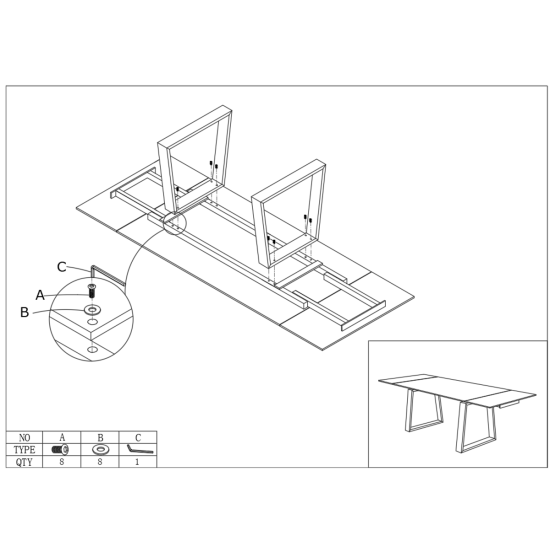 C

A

B

| NO | A | B | C |
|---|---|---|---|
| TYPE | | | |
| QTY | 8 | 8 | 1 |